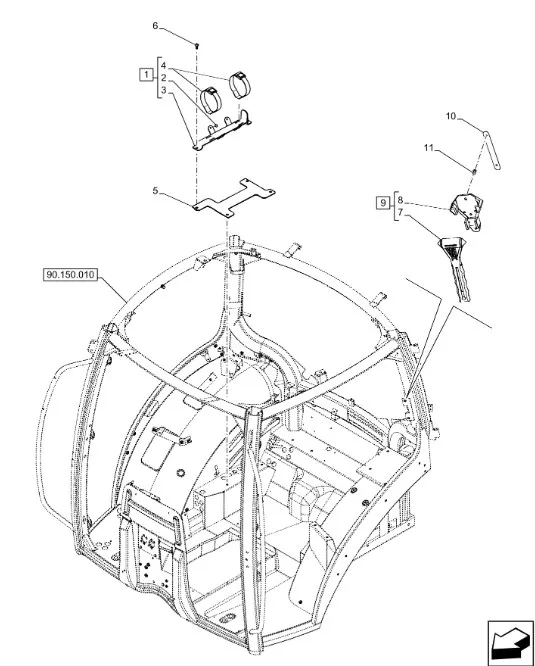 6

1
4
2
3

10

11

5

9
8
7

90.150.010